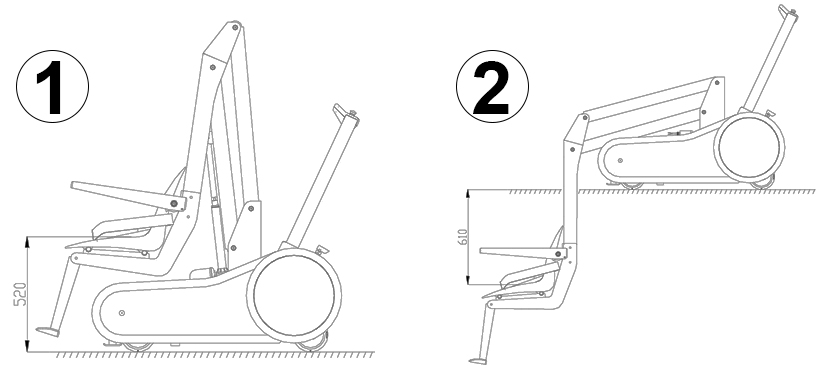 1

520

2

610