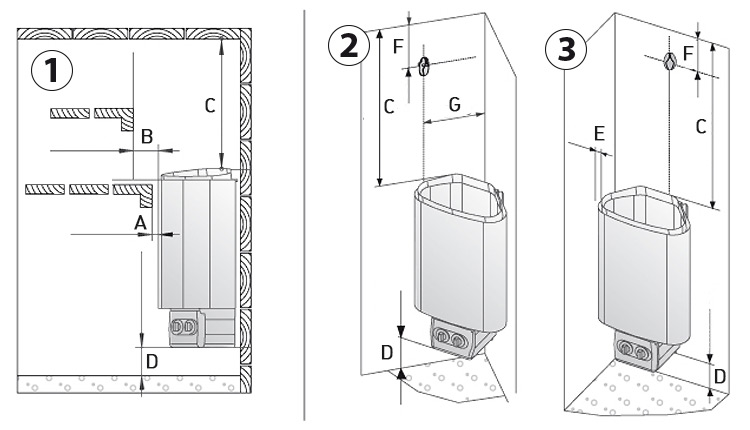 1
C
B
A
D

2
F
C
G
D

3
F
E
C
D