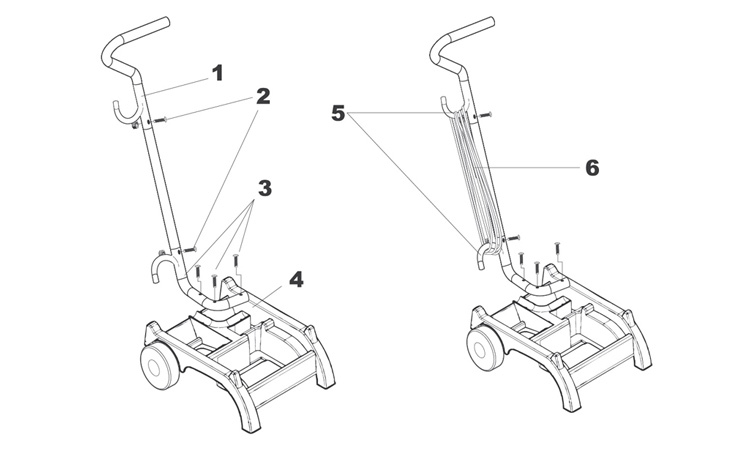 1
2
3
4
5
6